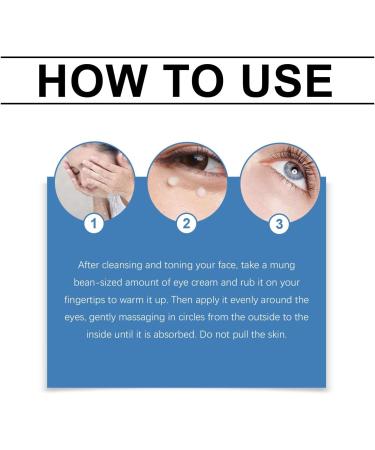 HOW TO USE

1

2

3

After cleansing and toning your face, take a mung bean-sized amount of eye cream and rub it on your fingertips to warm it up. Then apply it evenly around the eyes, gently massaging in circles from the outside to the inside until it is absorbed. Do not pull the skin.