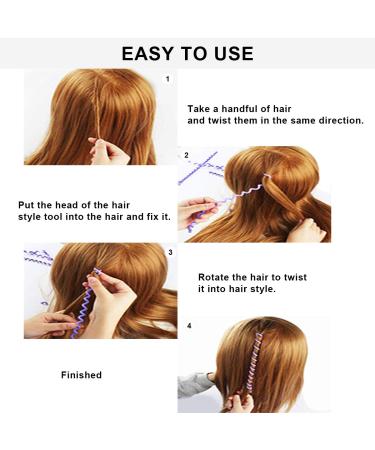 EASY TO USE

1

Take a handful of hair and twist them in the same direction.

2

Put the head of the hair style tool into the hair and fix it.

3

Rotate the hair to twist it into hair style.

4

Finished