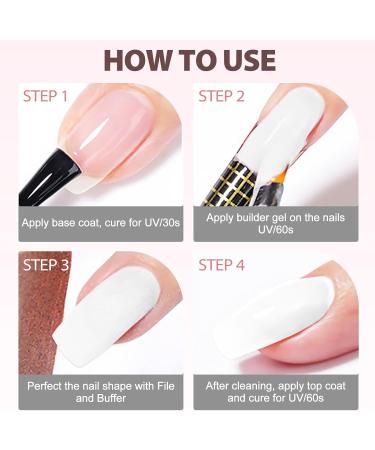 HOW TO USE

STEP 1

Apply base coat, cure for UV/30s

STEP 2

Apply builder gel on the nails UV/60s

STEP 3

Perfect the nail shape with File and Buffer

STEP 4

After cleaning, apply top coat and cure for UV/60s