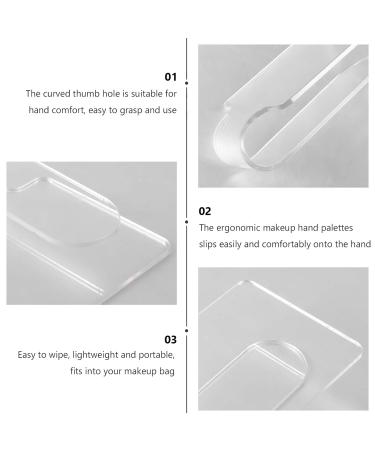 01
The curved thumb hole is suitable for hand comfort, easy to grasp and use

02
The ergonomic makeup hand palettes slips easily and comfortably onto the hand

03
Easy to wipe, lightweight and portable, fits into your makeup bag