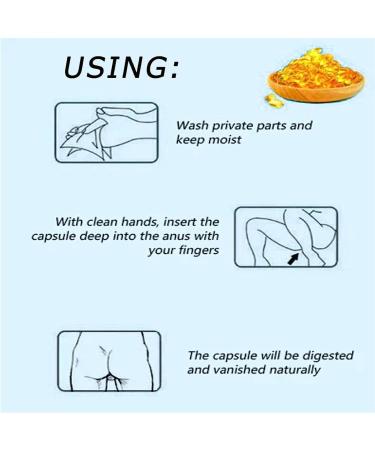 USING:

Wash private parts and keep moist

With clean hands, insert the capsule deep into the anus with your fingers

The capsule will be digested and vanished naturally