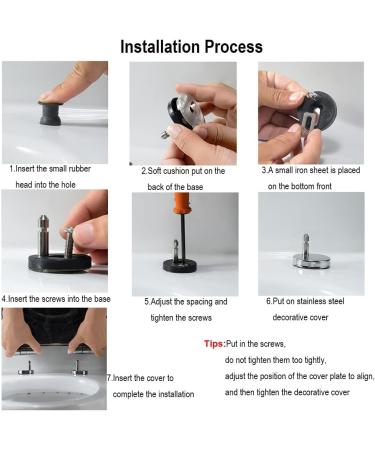 Installation Process

1.Insert the small rubber head into the hole

2.Soft cushion put on the back of the base

3.A small iron sheet is placed on the bottom front

4.Insert the screws into the base

5.Adjust the spacing and tighten the screws

6.Put on stainless steel decorative cover

7.Insert the cover to complete the installation

Tips:Put in the screws, do not tighten them too tightly, adjust the position of the cover plate to align, and then tighten the decorative cover