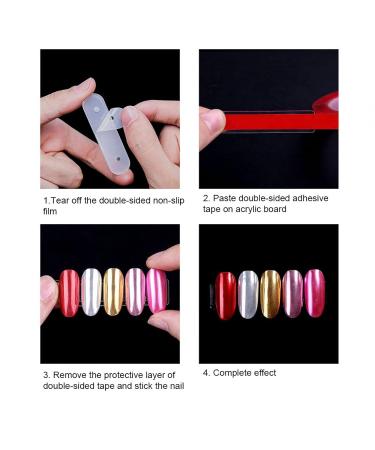 1.Tear off the double-sided non-slip film

2. Paste double-sided adhesive tape on acrylic board

3. Remove the protective layer of double-sided tape and stick the nail

4. Complete effect