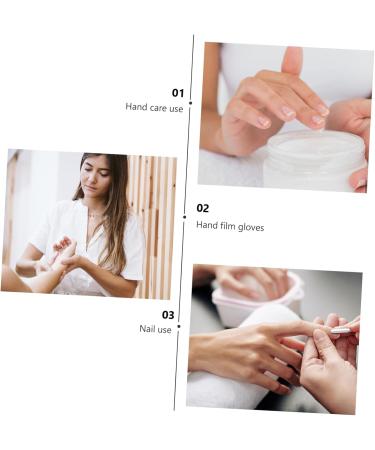 01
Hand care use

02
Hand film gloves

03
Nail use