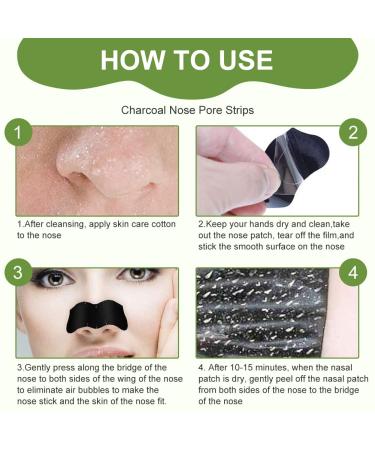 HOW TO USE

Charcoal Nose Pore Strips

1

1.After cleansing, apply skin care cotton to the nose

2

2.Keep your hands dry and clean,take out the nose patch, tear off the film,and stick the smooth surface on the nose

3

3.Gently press along the bridge of the nose to both sides of the wing of the nose to eliminate air bubbles to make the nose stick and the skin of the nose fit.

4

4. After 10-15 minutes, when the nasal patch is dry, gently peel off the nasal patch from both sides of the nose to the bridge of the nose