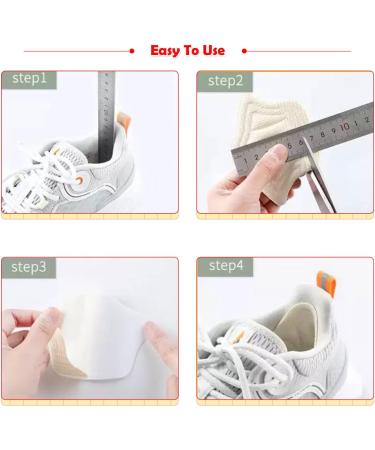 Easy To Use

step1

step2

1 2 3 4 5 6 7 8 9 10 1 2

step3

step4