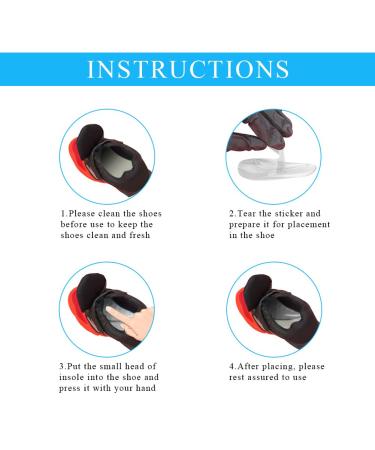 INSTRUCTIONS

1.Please clean the shoes before use to keep the shoes clean and fresh

2.Tear the sticker and prepare it for placement in the shoe

3.Put the small head of insole into the shoe and press it with your hand

4.After placing, please rest assured to use