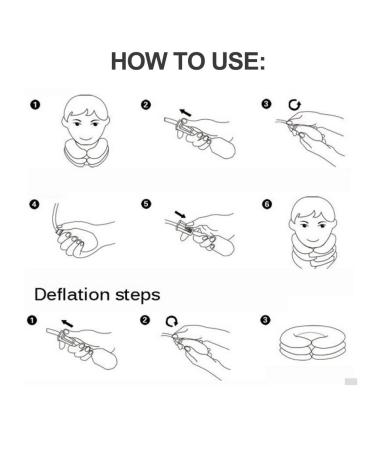 HOW TO USE:

1

2

3

4

5

6

Deflation steps

1

2

3