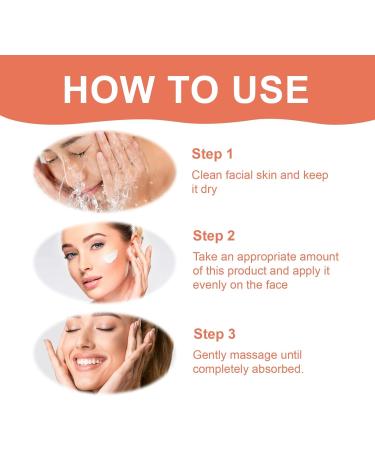 HOW TO USE

Step 1

Clean facial skin and keep it dry

Step 2

Take an appropriate amount of this product and apply it evenly on the face

Step 3

Gently massage until completely absorbed.