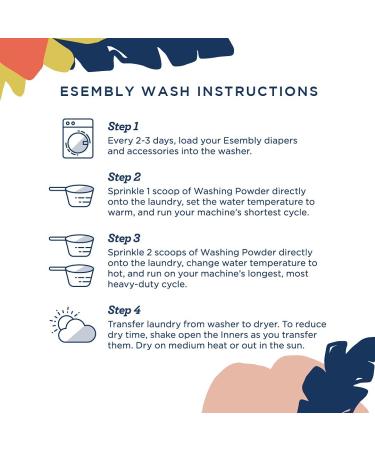 ESEMBLY WASH INSTRUCTIONS

Step 1
Every 2-3 days, load your Esembly diapers and accessories into the washer.

Step 2
Sprinkle 1 scoop of Washing Powder directly onto the laundry, set the water temperature to warm, and run your machine's shortest cycle.

Step 3
Sprinkle 2 scoops of Washing Powder directly onto the laundry, change water temperature to hot, and run on your machine's longest, most heavy-duty cycle.

Step 4
Transfer laundry from washer to dryer. To reduce dry time, shake open the Inners as you transfer them. Dry on medium heat or out in the sun.