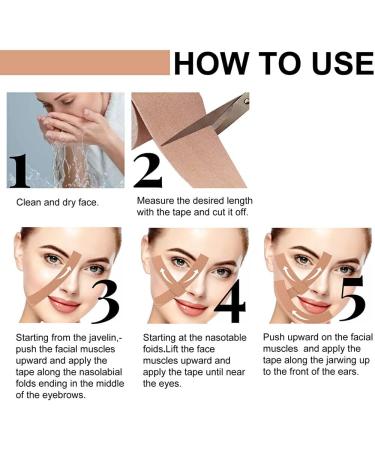 HOW TO USE

1

Clean and dry face.

2

Measure the desired length with the tape and cut it off.

3

Starting from the javelin,- push the facial muscles upward and apply the tape along the nasolabial folds ending in the middle of the eyebrows.

4

Starting at the nasotable foids.Lift the face muscles upward and apply the tape until near the eyes.

5

Push upward on the facial muscles and apply the tape along the jarwing up to the front of the ears.