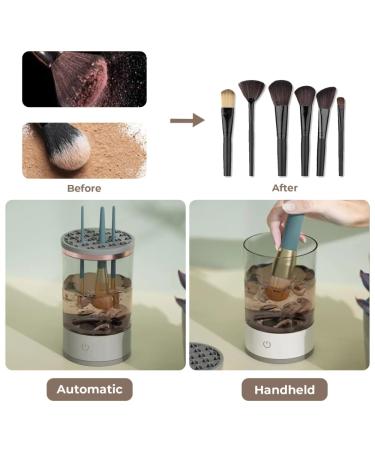 Before

After

Automatic

Handheld