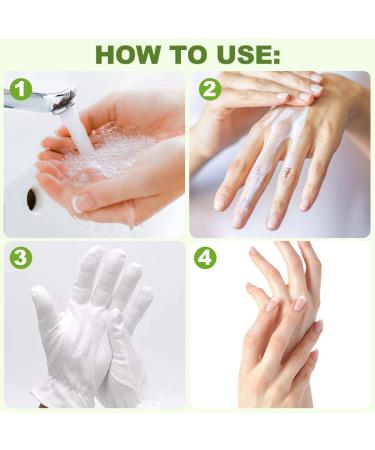 HOW TO USE:

1

2

3

4