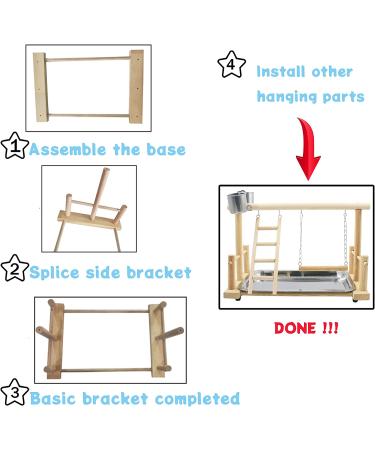 1 Assemble the base

2 Splice side bracket

3 Basic bracket completed

4 Install other hanging parts

DONE !!!