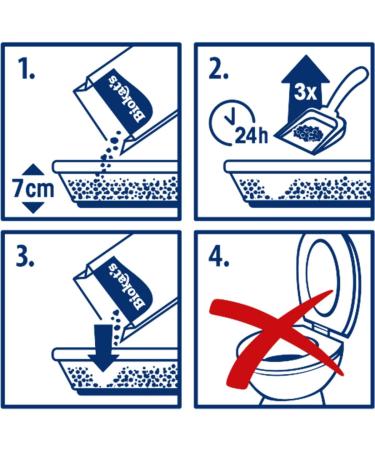 1.

Biokat's

7cm

2.

3x

24h

3.

Biokat's

4.