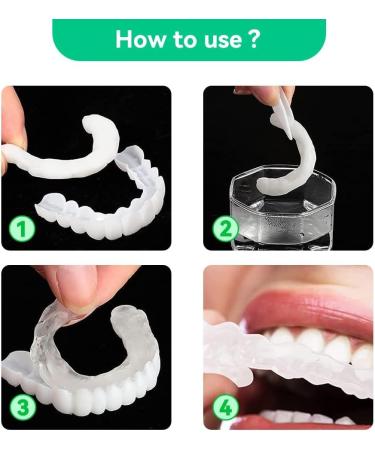 How to use ?

1

2

3

4