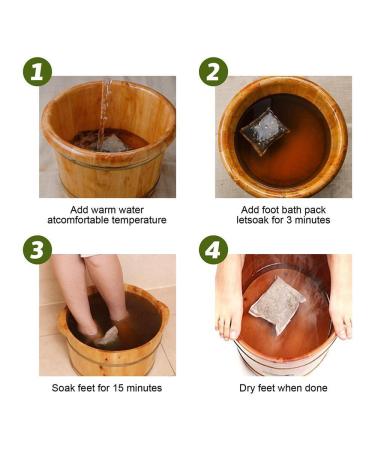 1

Add warm water atcomfortable temperature

2

Add foot bath pack letsoak for 3 minutes

3

Soak feet for 15 minutes

4

Dry feet when done