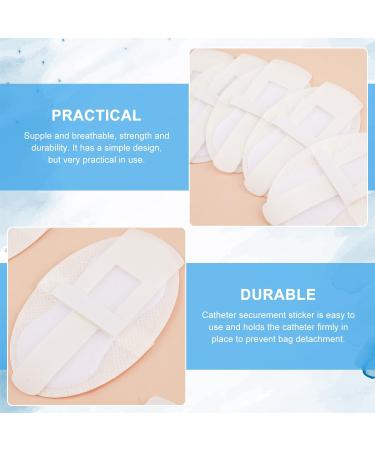 PRACTICAL

Supple and breathable, strength and durability. It has a simple design, but very practical in use.

DURABLE

Catheter securement sticker is easy to use and holds the catheter firmly in place to prevent bag detachment.