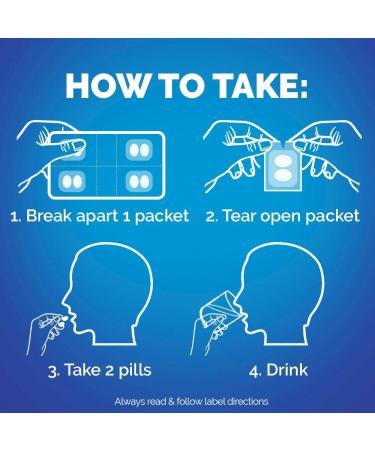 HOW TO TAKE:

1. Break apart 1 packet

2. Tear open packet

3. Take 2 pills

4. Drink

Always read & follow label directions