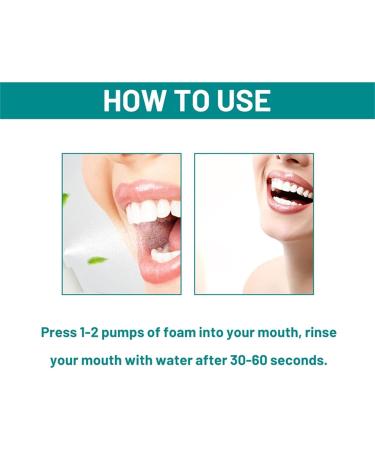 HOW TO USE

Press 1-2 pumps of foam into your mouth, rinse your mouth with water after 30-60 seconds.