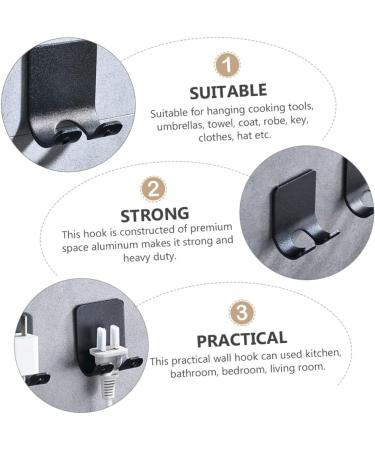 1

SUITABLE

Suitable for hanging cooking tools, umbrellas, towel, coat, robe, key, clothes, hat etc.

2

STRONG

This hook is constructed of premium space aluminum makes it strong and heavy duty.

3

PRACTICAL

This practical wall hook can used kitchen, bathroom, bedroom, living room.