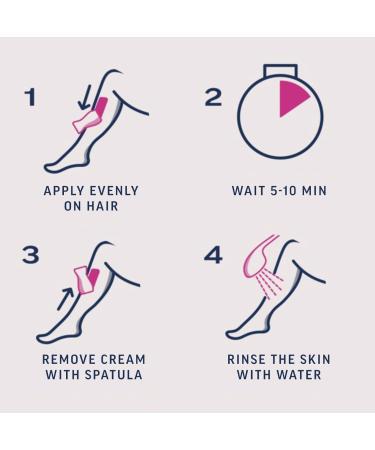 1

APPLY EVENLY ON HAIR

2

WAIT 5-10 MIN

3

REMOVE CREAM WITH SPATULA

4

RINSE THE SKIN WITH WATER