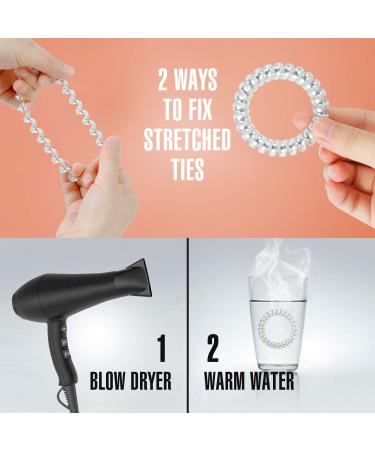 2 WAYS TO FIX STRETCHED TIES

1
BLOW DRYER

2
WARM WATER