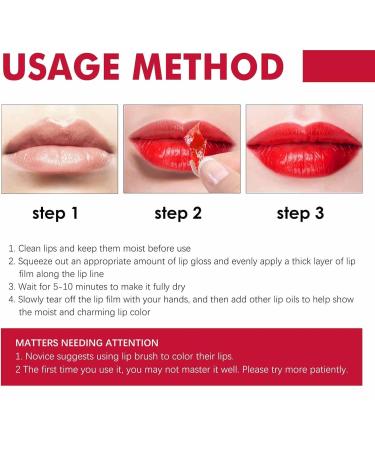 USAGE METHOD

step 1

step 2

step 3

1. Clean lips and keep them moist before use
2. Squeeze out an appropriate amount of lip gloss and evenly apply a thick layer of lip film along the lip line
3. Wait for 5-10 minutes to make it fully dry
4. Slowly tear off the lip film with your hands, and then add other lip oils to help show the moist and charming lip color

MATTERS NEEDING ATTENTION
1. Novice suggests using lip brush to color their lips.
2 The first time you use it, you may not master it well. Please try more patiently.