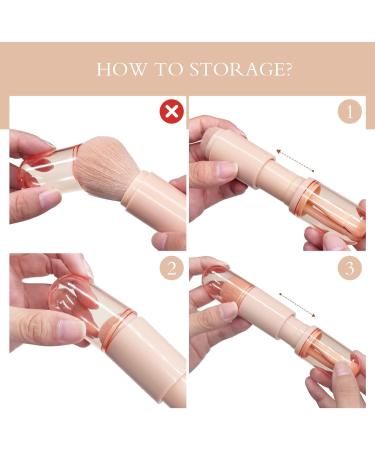 HOW TO STORAGE?

1

2

3