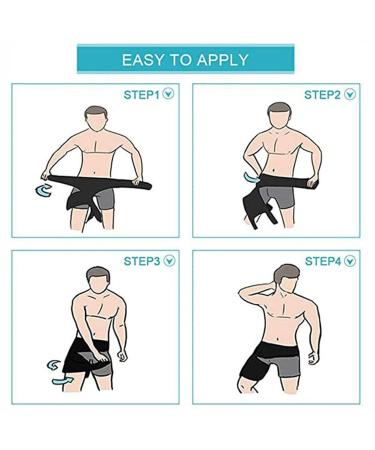 EASY TO APPLY

STEP1

STEP2

STEP3

STEP4