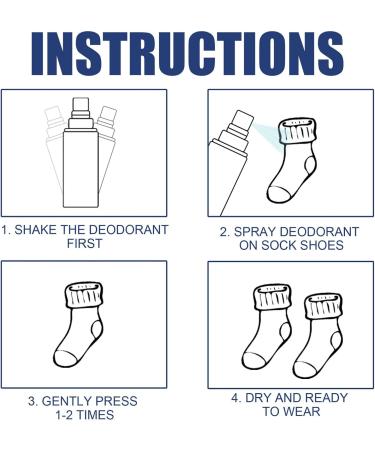 INSTRUCTIONS

1. SHAKE THE DEODORANT FIRST

2. SPRAY DEODORANT ON SOCK SHOES

3. GENTLY PRESS 1-2 TIMES

4. DRY AND READY TO WEAR