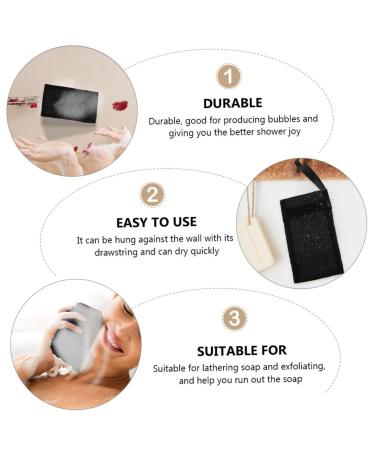 1

DURABLE

Durable, good for producing bubbles and giving you the better shower joy

2

EASY TO USE

It can be hung against the wall with its drawstring and can dry quickly

3

SUITABLE FOR

Suitable for lathering soap and exfoliating, and help you run out the soap