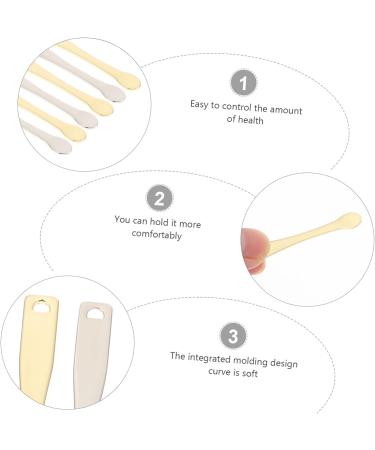 1

Easy to control the amount of health

2

You can hold it more comfortably

3

The integrated molding design curve is soft