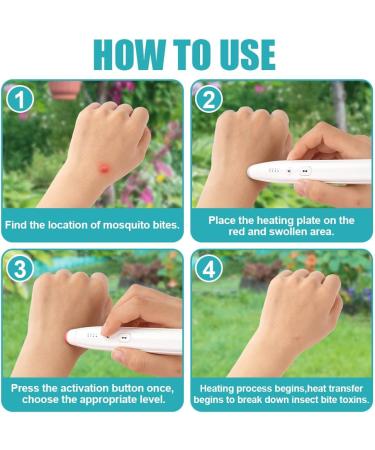 HOW TO USE

1

Find the location of mosquito bites.

2

Place the heating plate on the red and swollen area.

3

Press the activation button once, choose the appropriate level.

4

Heating process begins,heat transfer begins to break down insect bite toxins.