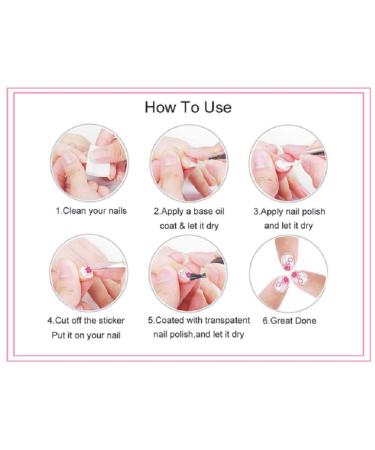 How To Use

1.Clean your nails

2.Apply a base oil coat & let it dry

3.Apply nail polish and let it dry

4.Cut off the sticker Put it on your nail

5.Coated with transpatent nail polish,and let it dry

6.Great Done