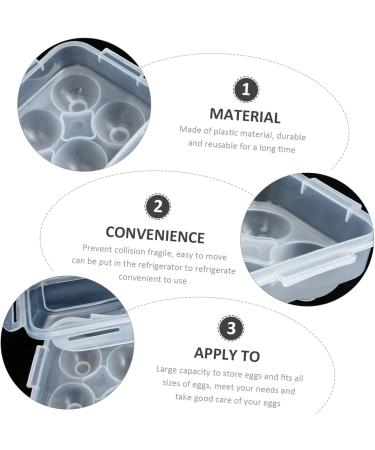 1

MATERIAL

Made of plastic material, durable and reusable for a long time

2

CONVENIENCE

Prevent collision fragile, easy to move can be put in the refrigerator to refrigerate convenient to use

3

APPLY TO

Large capacity to store eggs and fits all sizes of eggs, meet your needs and take good care of your eggs