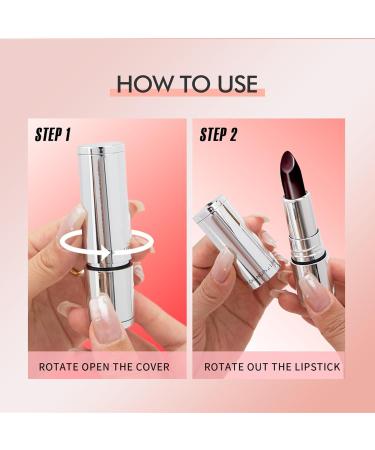 HOW TO USE

STEP 1

ROTATE OPEN THE COVER

STEP 2

ROTATE OUT THE LIPSTICK