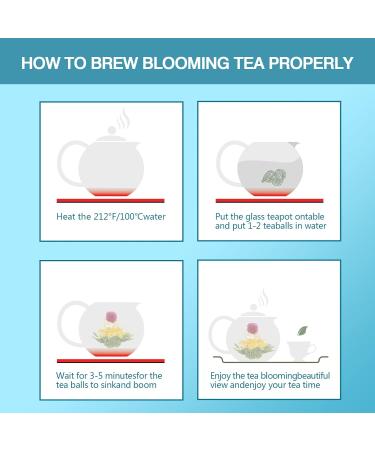 HOW TO BREW BLOOMING TEA PROPERLY

Heat the 212°F/100°Cwater

Put the glass teapot ontable and put 1-2 teaballs in water

Wait for 3-5 minutesfor the tea balls to sinkand boom

Enjoy the tea bloomingbeautiful view andenjoy your tea time