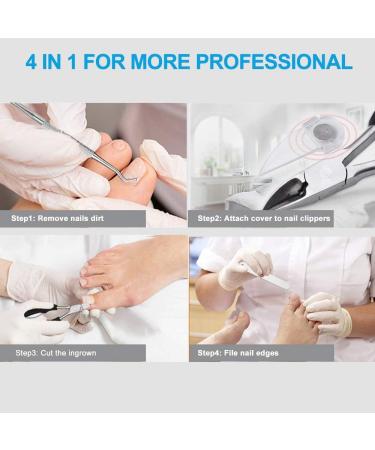 4 IN 1 FOR MORE PROFESSIONAL

Step1: Remove nails dirt

Step2: Attach cover to nail clippers

Step3: Cut the ingrown

Step4: File nail edges