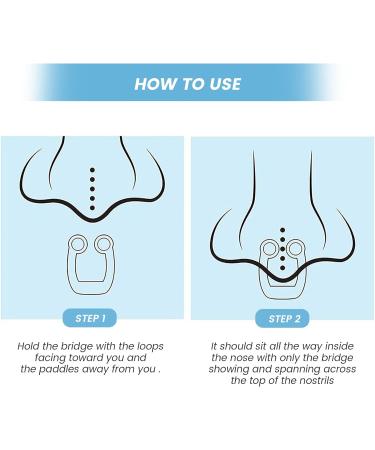 HOW TO USE

STEP 1

Hold the bridge with the loops facing toward you and the paddles away from you .

STEP 2

It should sit all the way inside the nose with only the bridge showing and spanning across the top of the nostrils