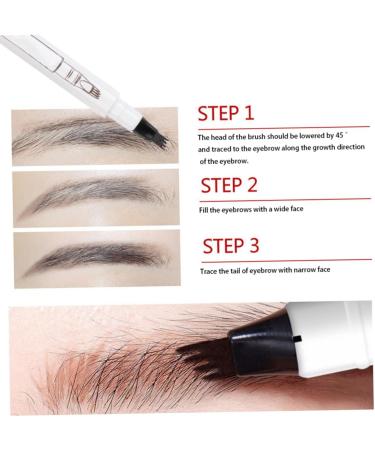 STEP 1

The head of the brush should be lowered by 45 ° and traced to the eyebrow along the growth direction of the eyebrow.

STEP 2

Fill the eyebrows with a wide face

STEP 3

Trace the tail of eyebrow with narrow face