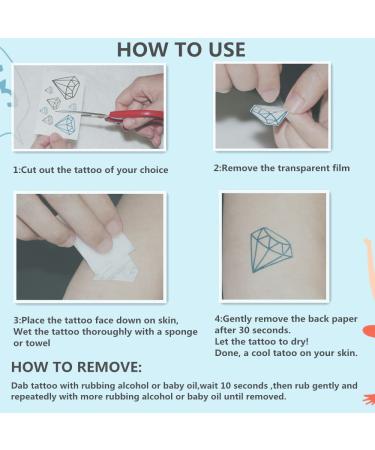 HOW TO USE

1:Cut out the tattoo of your choice

2:Remove the transparent film

3:Place the tattoo face down on skin, Wet the tattoo thoroughly with a sponge or towel

4:Gently remove the back paper after 30 seconds.
Let the tattoo to dry!
Done, a cool tatoo on your skin.

HOW TO REMOVE:

Dab tattoo with rubbing alcohol or baby oil,wait 10 seconds ,then rub gently and repeatedly with more rubbing alcohol or baby oil until removed.