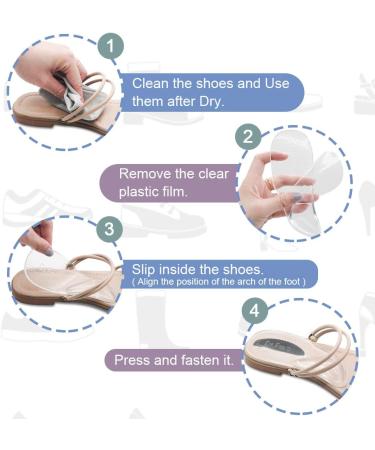 1

Clean the shoes and Use them after Dry.

2

Remove the clear plastic film.

3

Slip inside the shoes.
( Align the position of the arch of the foot )

4

Press and fasten it.