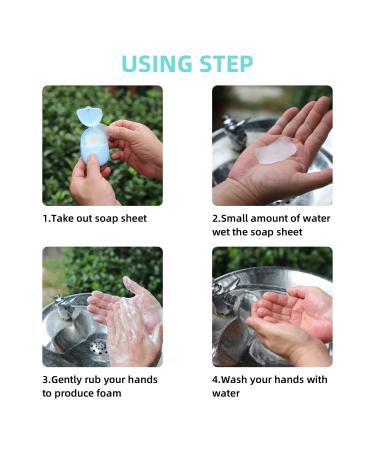 USING STEP

1.Take out soap sheet

2.Small amount of water wet the soap sheet

3.Gently rub your hands to produce foam

4.Wash your hands with water