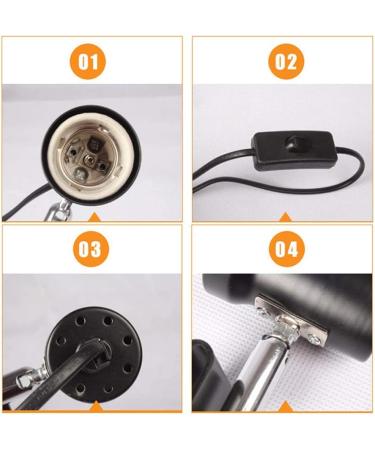 01

02

03

04