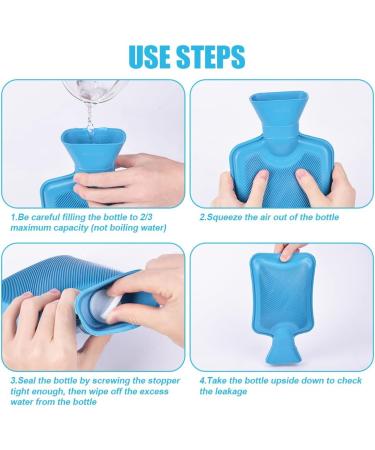 USE STEPS

1.Be careful filling the bottle to 2/3 maximum capacity (not boiling water)

2.Squeeze the air out of the bottle

3.Seal the bottle by screwing the stopper tight enough, then wipe off the excess water from the bottle

4.Take the bottle upside down to check the leakage