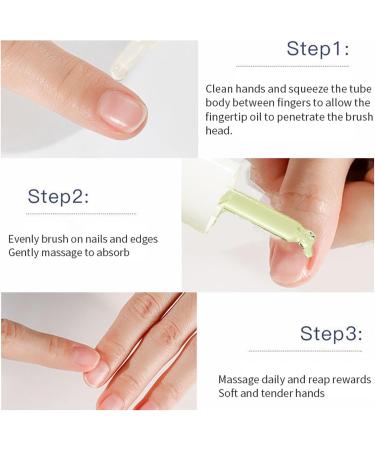 Step1:

Clean hands and squeeze the tube body between fingers to allow the fingertip oil to penetrate the brush head.

Step2:

Evenly brush on nails and edges
Gently massage to absorb

Step3:

Massage daily and reap rewards
Soft and tender hands