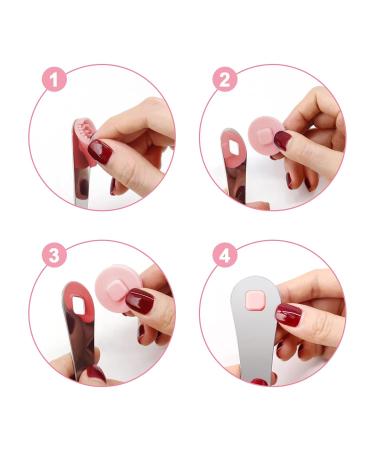 1

2

3

4