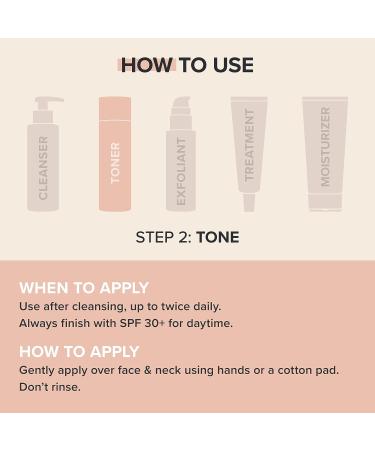 HOW TO USE

CLEANSER

TONER

EXFOLIANT

TREATMENT

MOISTURIZER

STEP 2: TONE

WHEN TO APPLY

Use after cleansing, up to twice daily.
Always finish with SPF 30+ for daytime.

HOW TO APPLY

Gently apply over face & neck using hands or a cotton pad.
Don't rinse.