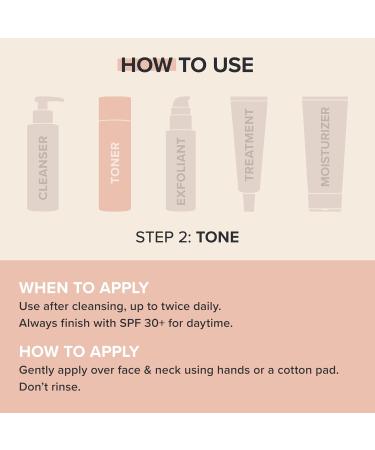 HOW TO USE

CLEANSER

TONER

EXFOLIANT

TREATMENT

MOISTURIZER

STEP 2: TONE

WHEN TO APPLY
Use after cleansing, up to twice daily.
Always finish with SPF 30+ for daytime.

HOW TO APPLY
Gently apply over face & neck using hands or a cotton pad.
Don't rinse.